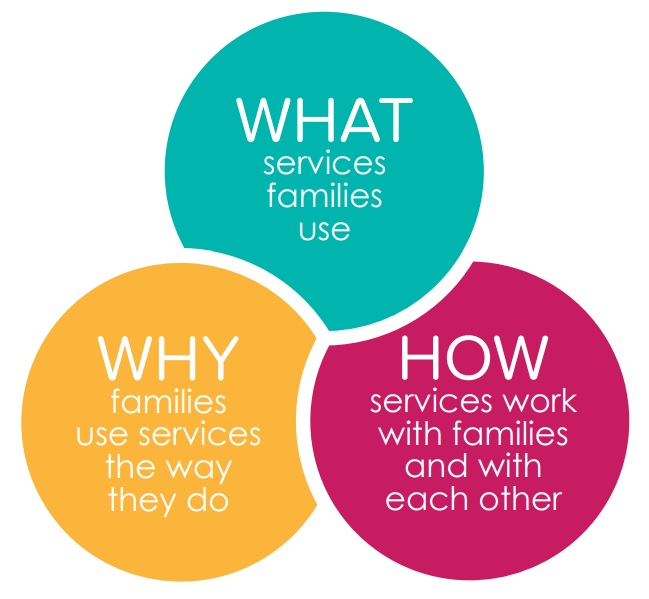 WHAT
services families use

WHY
families use services the way they do

HOW
services work with families and with each other